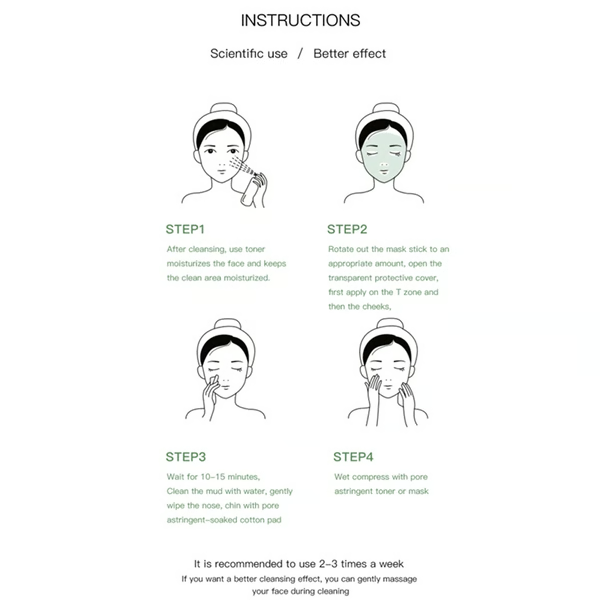 INSTRUCTIONS

Scientific use / Better effect

STEP1

After cleansing, use toner moisturizes the face and keeps the clean area moisturized.

STEP2

Rotate out the mask stick to an appropriate amount, open the transparent protective cover, first apply on the T zone and then the cheeks,

STEP3

Wait for 10-15 minutes, Clean the mud with water, gently wipe the nose, chin with pore astringent-soaked cotton pad

STEP4

Wet compress with pore astringent toner or mask

It is recommended to use 2-3 times a week

If you want a better cleansing effect, you can gently massage your face during cleaning