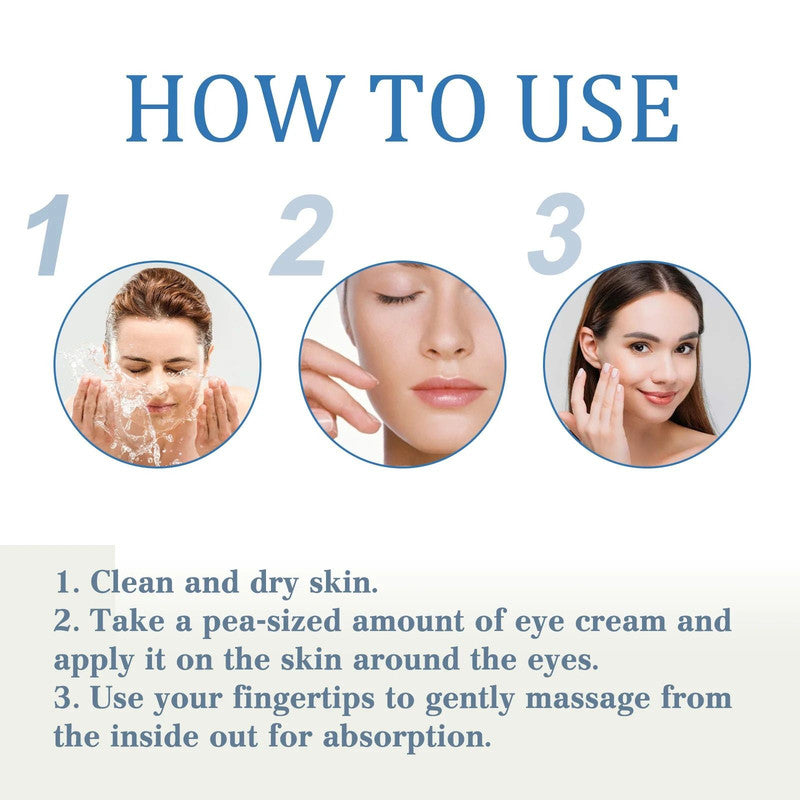 HOW TO USE

1

2

3

1. Clean and dry skin.
2. Take a pea-sized amount of eye cream and apply it on the skin around the eyes.
3. Use your fingertips to gently massage from the inside out for absorption.