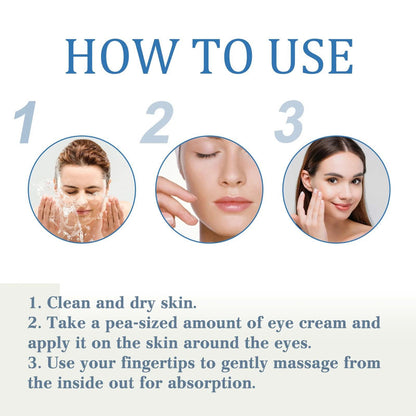 HOW TO USE

1

2

3

1. Clean and dry skin.
2. Take a pea-sized amount of eye cream and apply it on the skin around the eyes.
3. Use your fingertips to gently massage from the inside out for absorption.