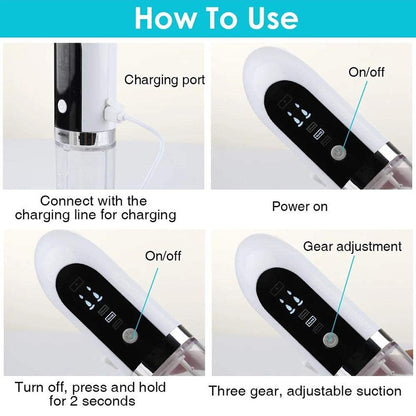 How To Use

Charging port

Connect with the charging line for charging

On/off

Power on

On/off

Turn off, press and hold for 2 seconds

Gear adjustment

Three gear, adjustable suction